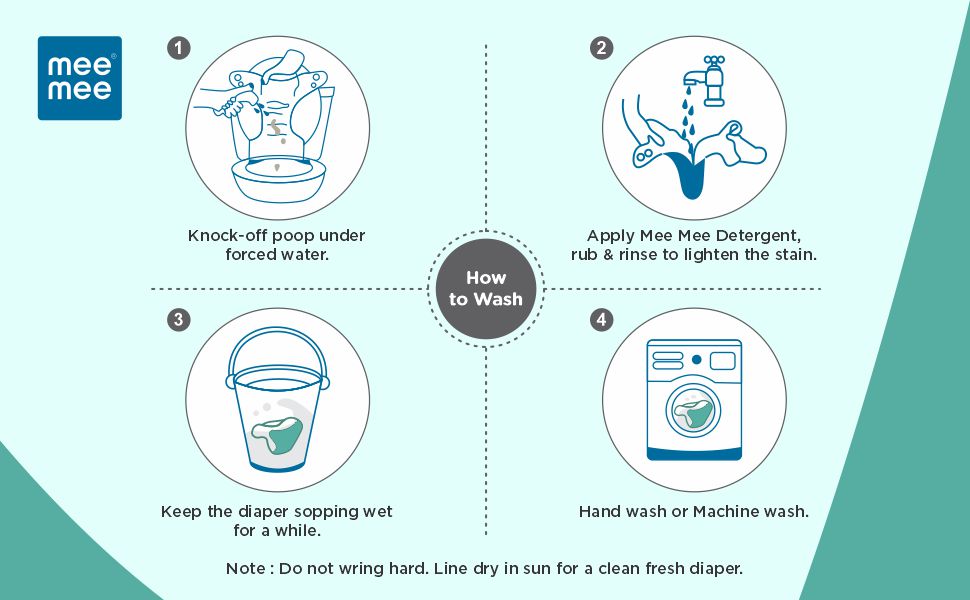 mee mee®

1
Knock-off poop under forced water.

2
Apply Mee Mee Detergent, rub & rinse to lighten the stain.

How to Wash

3
Keep the diaper sopping wet for a while.

4
Hand wash or Machine wash.

Note : Do not wring hard. Line dry in sun for a clean fresh diaper.