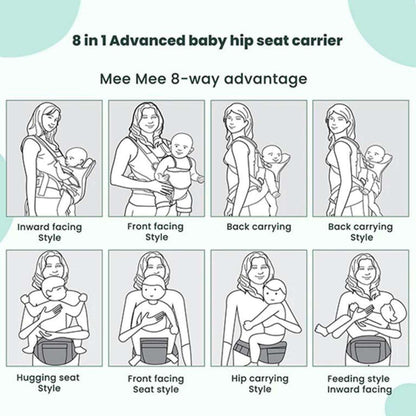 8 in 1 Advanced baby hip seat carrier

Mee Mee 8-way advantage

Inward facing Style

Front facing Style

Back carrying

Back carrying Style

Hugging seat Style

Front facing Seat style

Hip carrying Style

Feeding style Inward facing